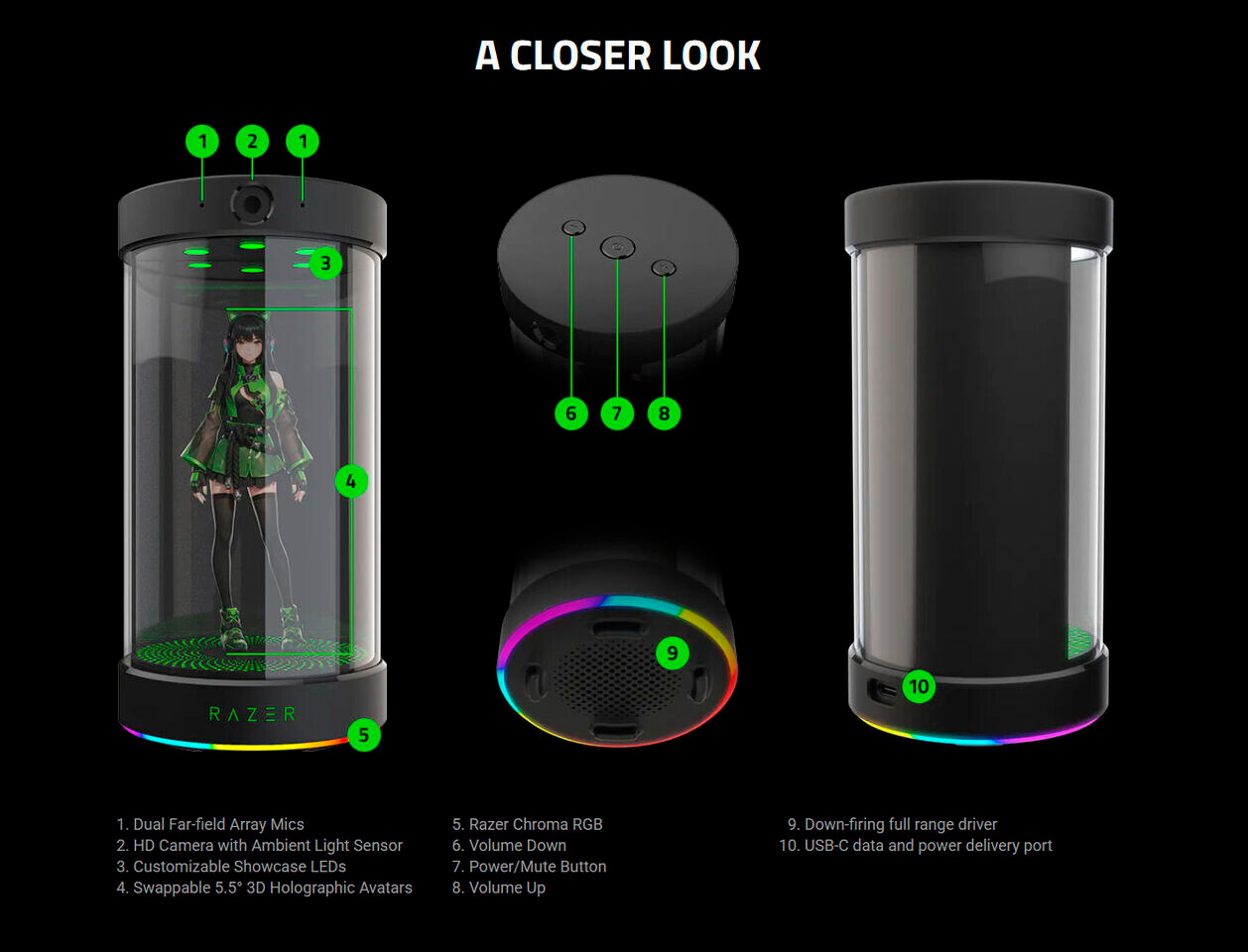 A CLOSER LOOK

1 2 1

3

4

RAZER

5

6 7 8

9

10

1. Dual Far-field Array Mics
2. HD Camera with Ambient Light Sensor
3. Customizable Showcase LEDs
4. Swappable 5.5" 3D Holographic Avatars

5. Razer Chroma RGB
6. Volume Down
7. Power/Mute Button
8. Volume Up

9. Down-firing full range driver
10. USB-C data and power delivery port