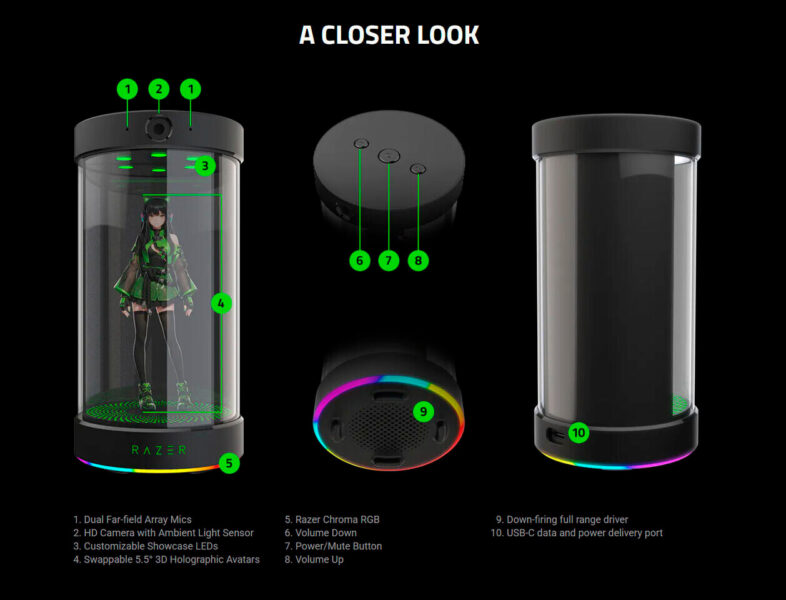 A CLOSER LOOK

1 2 1
3
4
RAZER
5

6 7 8

9

10

1. Dual Far-field Array Mics
2. HD Camera with Ambient Light Sensor
3. Customizable Showcase LEDs
4. Swappable 5.5" 3D Holographic Avatars

5. Razer Chroma RGB
6. Volume Down
7. Power/Mute Button
8. Volume Up

9. Down-firing full range driver
10. USB-C data and power delivery port